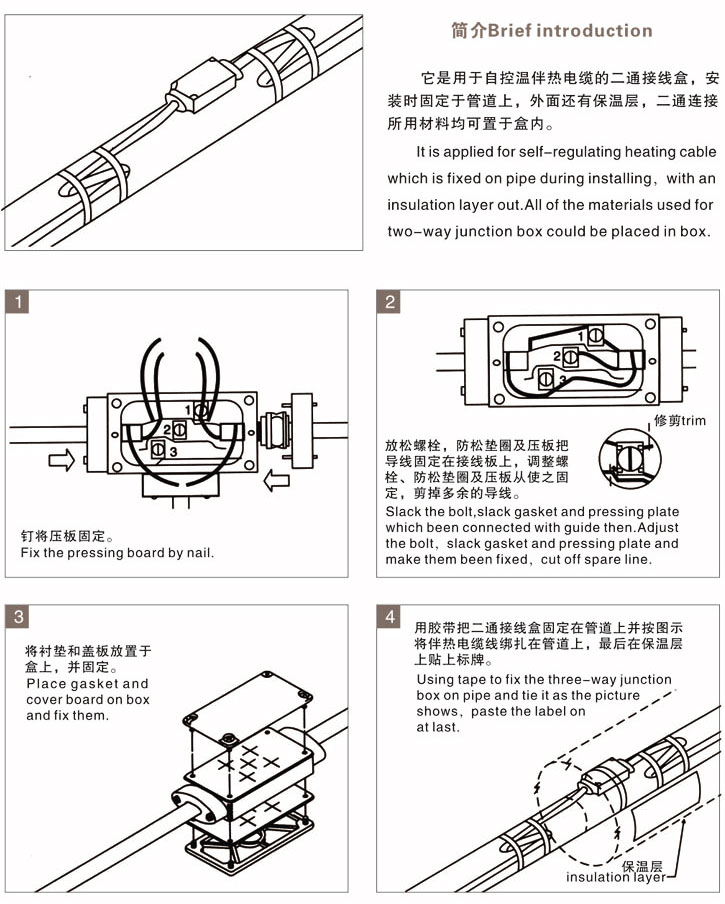 简介Brief introduction

它是用于自控温伴热电缆的二通接线盒，安装时固定于管道上，外面还有保温层，二通连接所用材料均可置于盒内。

It is applied for self-regulating heating cable which is fixed on pipe during installing, with an insulation layer out.All of the materials used for two-way junction box could be placed in box.

1

1
2
3

钉将压板固定。
Fix the pressing board by nail.

2

1
2
3

修剪trim

放松螺栓，防松垫圈及压板把导线固定在接线板上，调整螺栓、防松垫圈及压板从使之固定，剪掉多余的导线。
Slack the bolt,slack gasket and pressing plate which been connected with guide then.Adjust the bolt, slack gasket and pressing plate and make them been fixed, cut off spare line.

3

将衬垫和盖板放置于盒上，并固定。
Place gasket and cover board on box and fix them.

4

用胶带把二通接线盒固定在管道上并按图示将伴热电缆线绑扎在管道上，最后在保温层上贴上标牌。
Using tape to fix the three-way junction box on pipe and tie it as the picture shows, paste the label on at last.

保温层
insulation layer